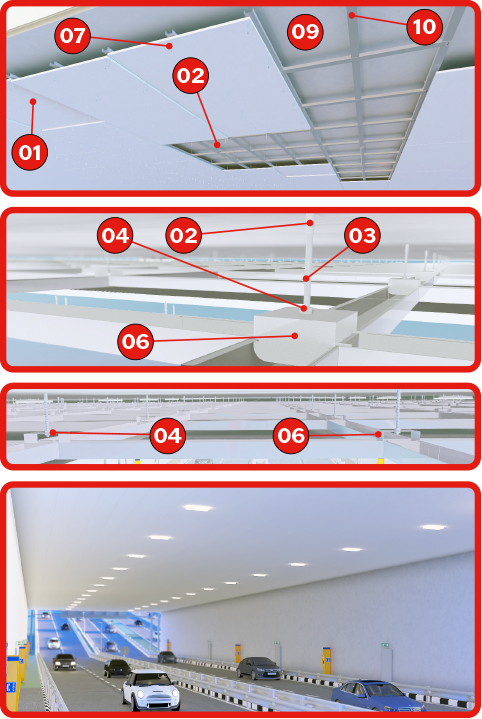 07
09
10
02
01

04
02
03
06

04
06