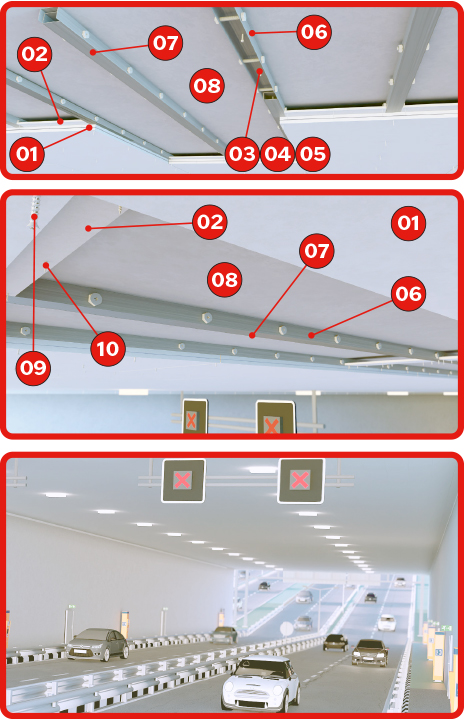 02
07
06
08
01
03 04 05

02
01
07
08
06
10
09