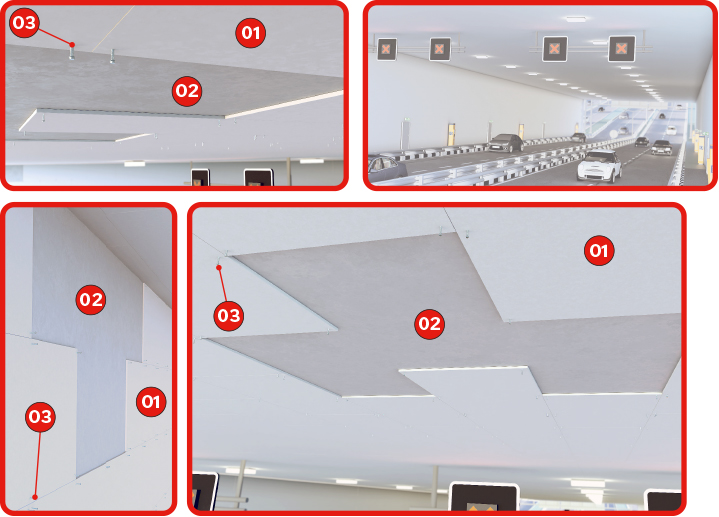 03
01
02

02
01
03

01
03
02