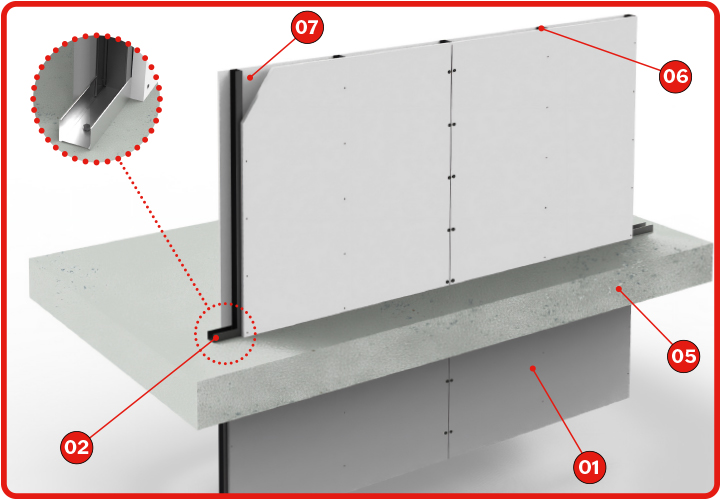 07

06

05

02

01