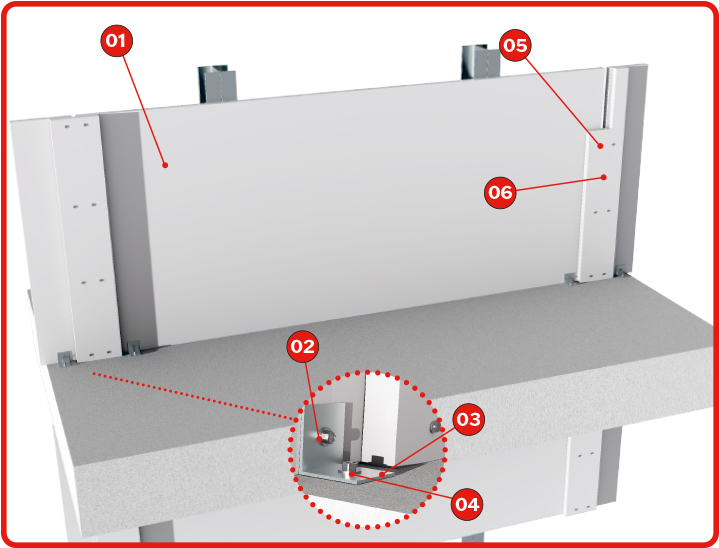 01
05
06
02
03
04