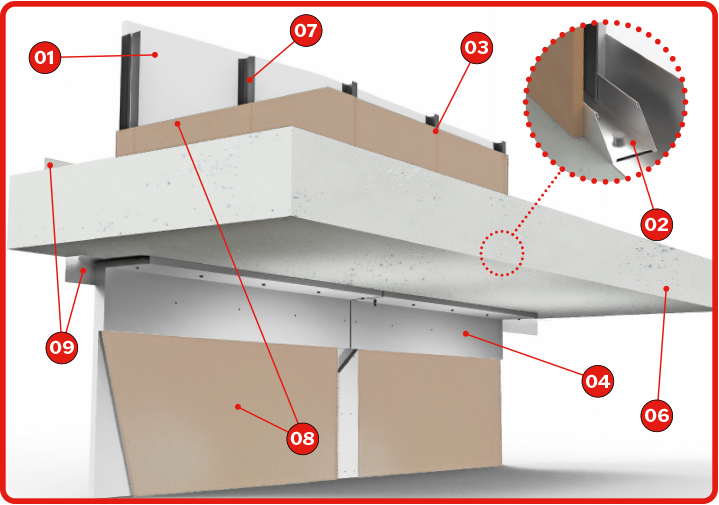 01
07
03
02
09
04
06
08