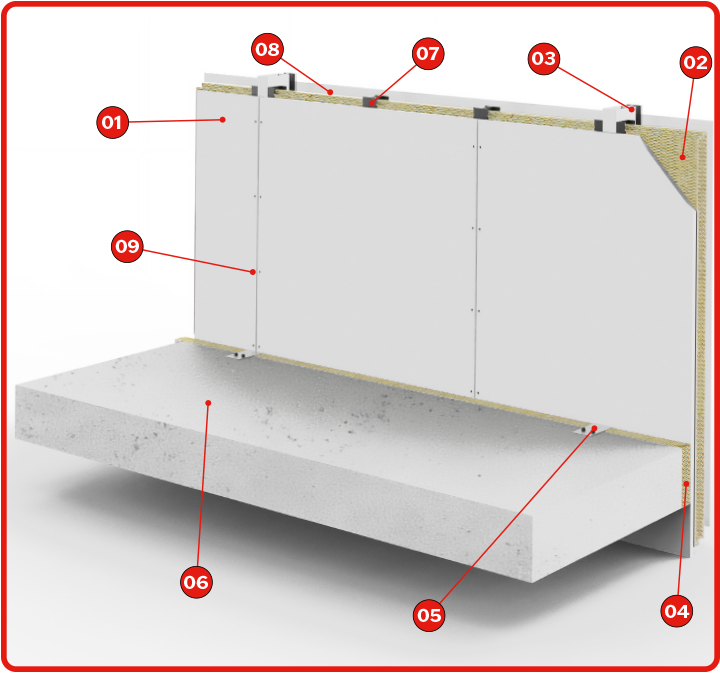 08
07
03
02
01
09
06
05
04