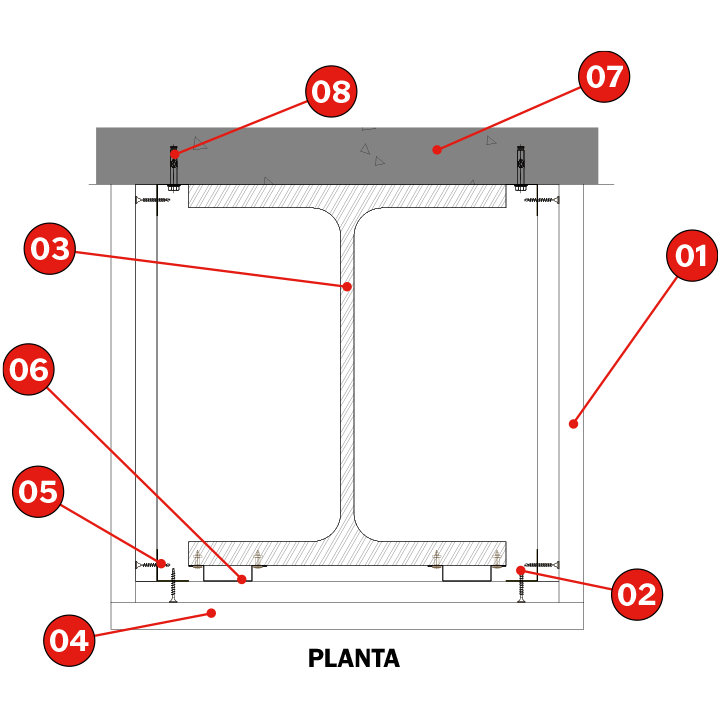 08
07
03
01
06
05
02
04
PLANTA