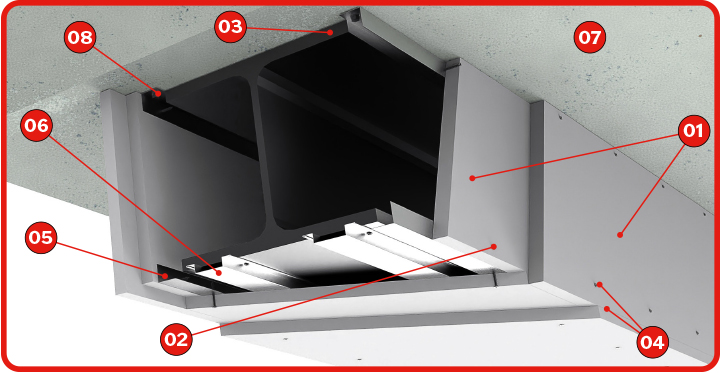 08
03
07
06
01
05
02
04