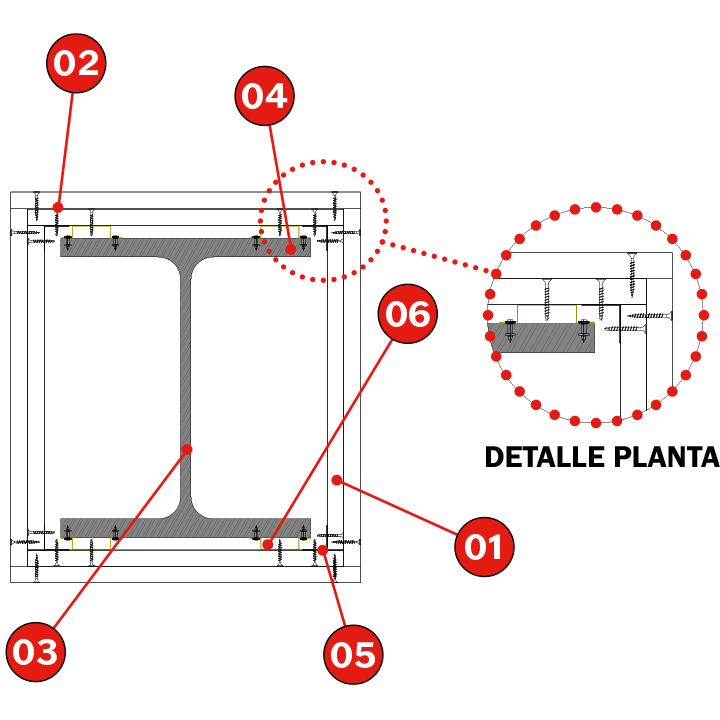 02
04
06
DETALLE PLANTA
01
03
05