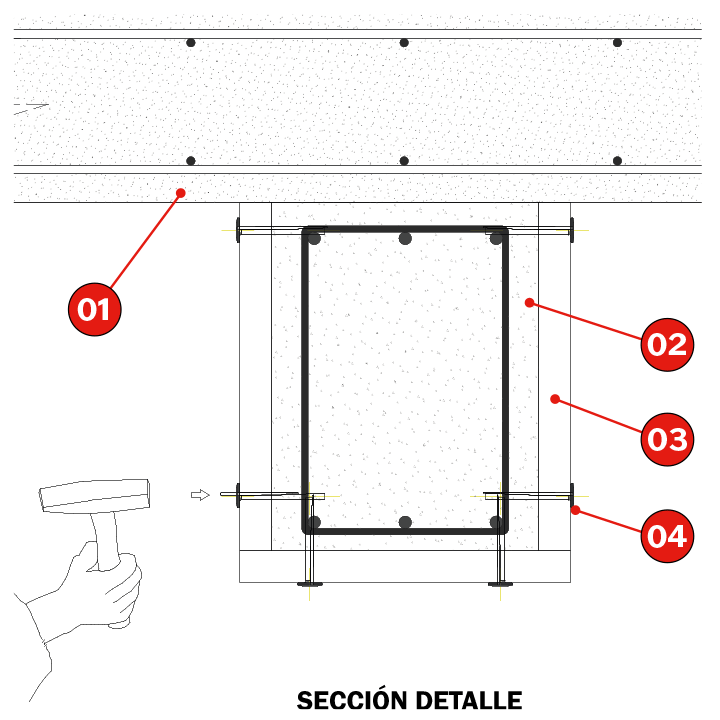 01

02

03

04

SECCIÓN DETALLE