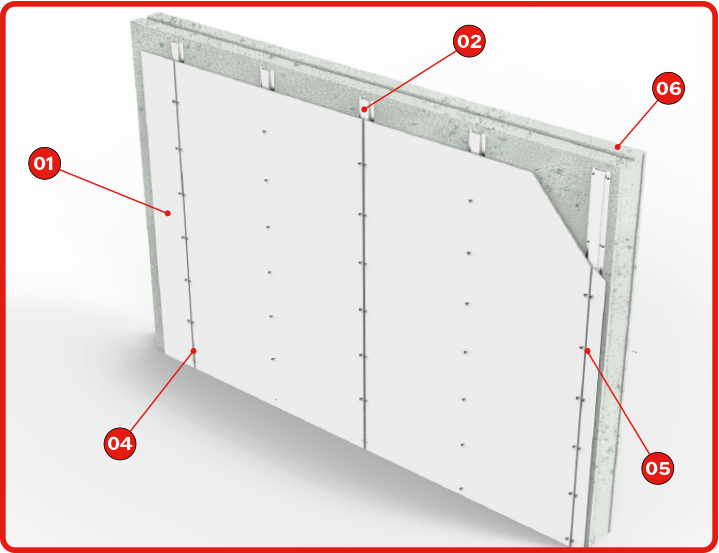 02
06
01
04
05