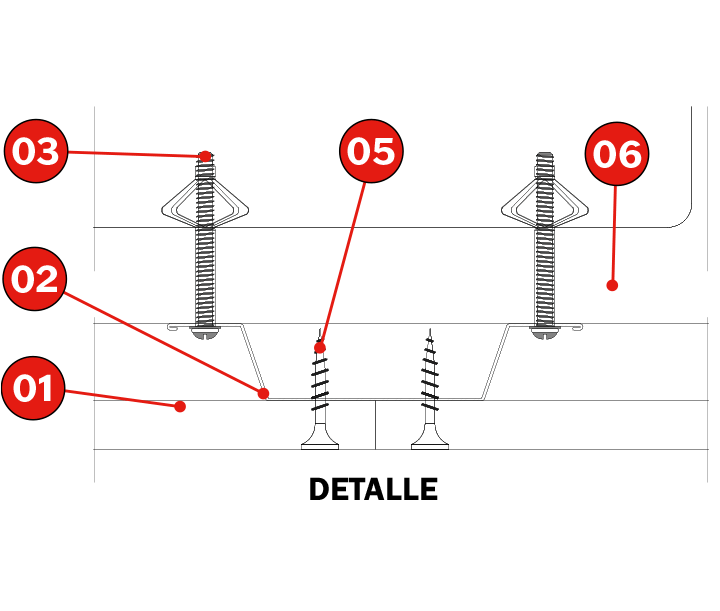 03
05
06
02
01
DETALLE