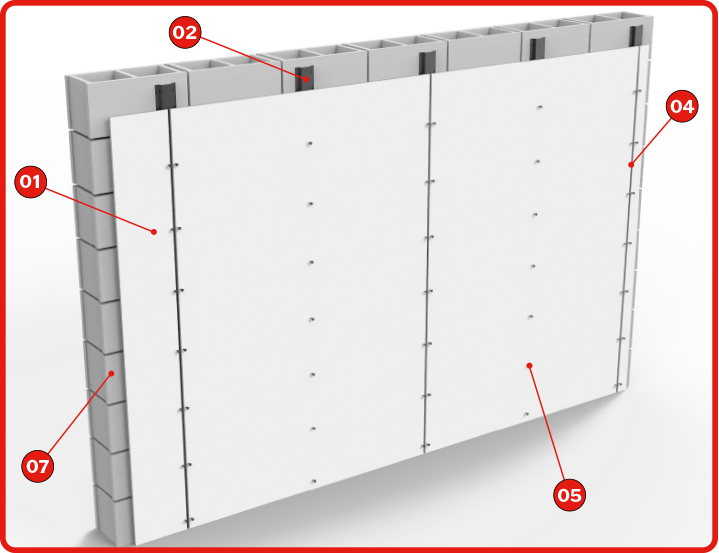 02
04
01
07
05