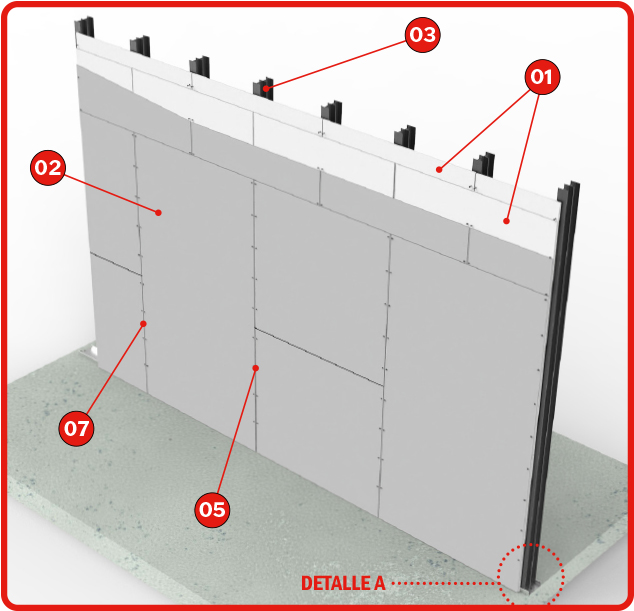 03
01
02
07
05
DETALLE A