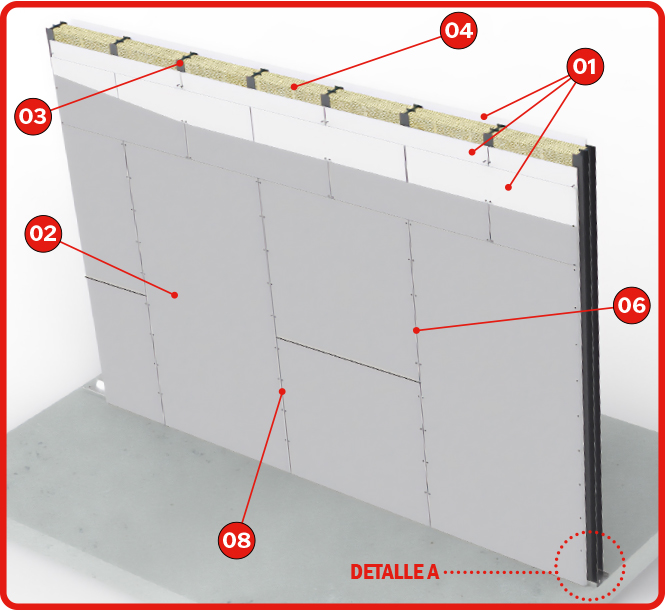 04
01
03
02
06
08
DETALLE A