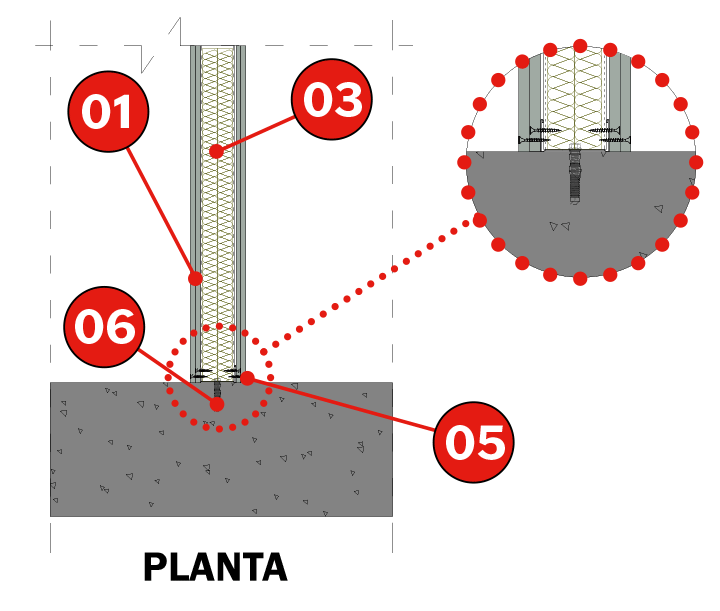 01

03

06

05

PLANTA