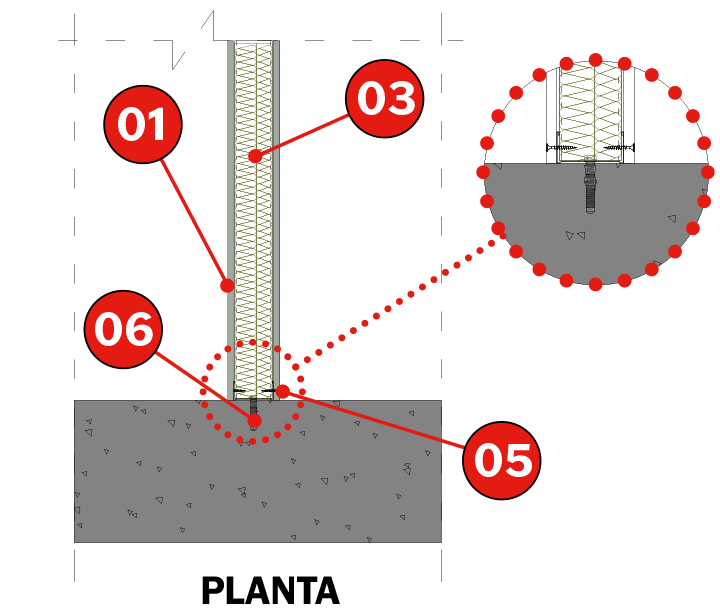 01

03

06

05

PLANTA