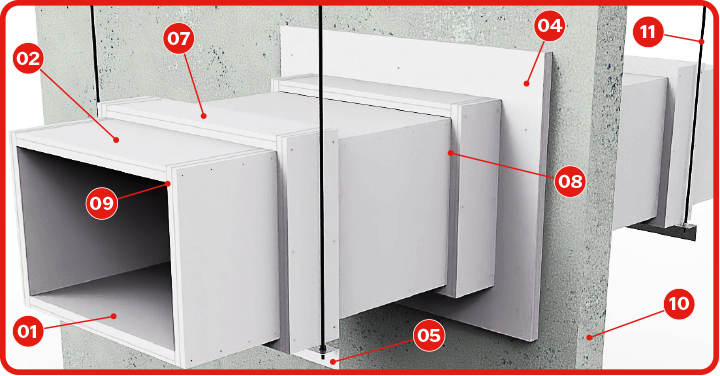 02
07
04
11
09
08
01
05
10