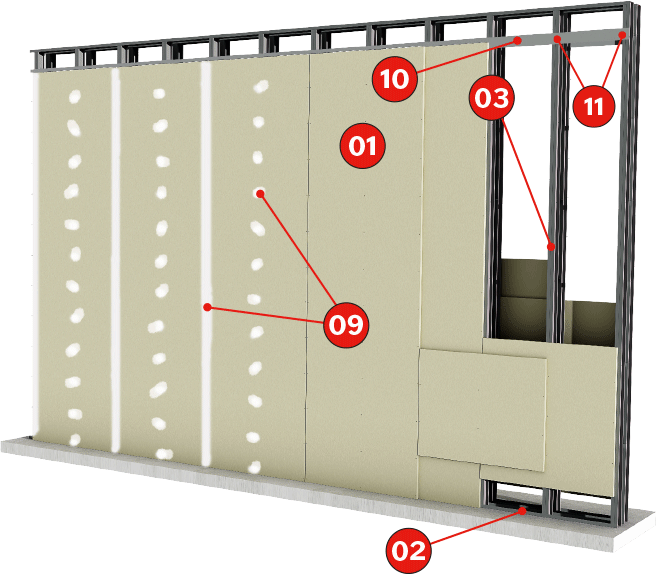 10
03
11
01
09
02