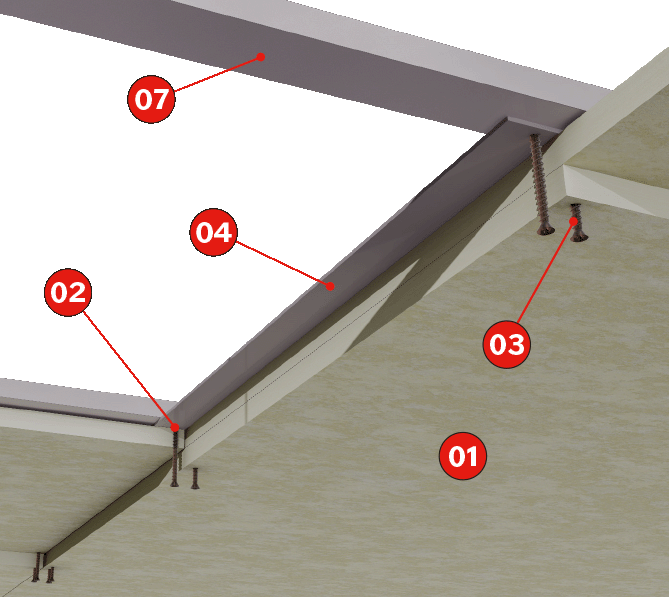 07

04

02

03

01