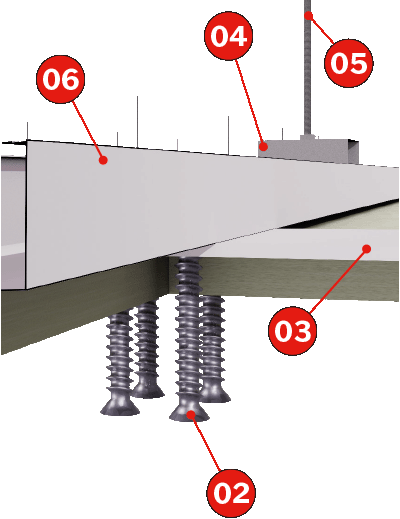 04
05
06
03
02