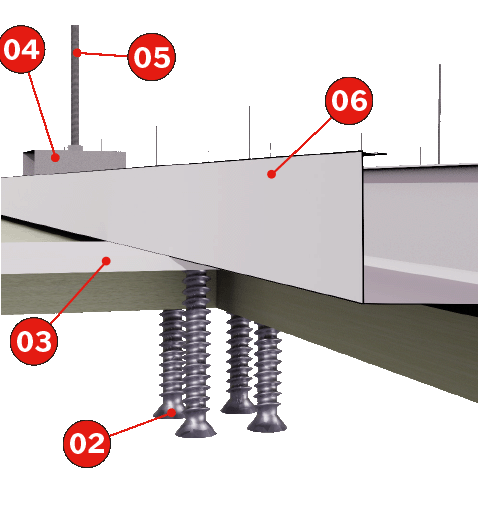 04
05
06
03
02