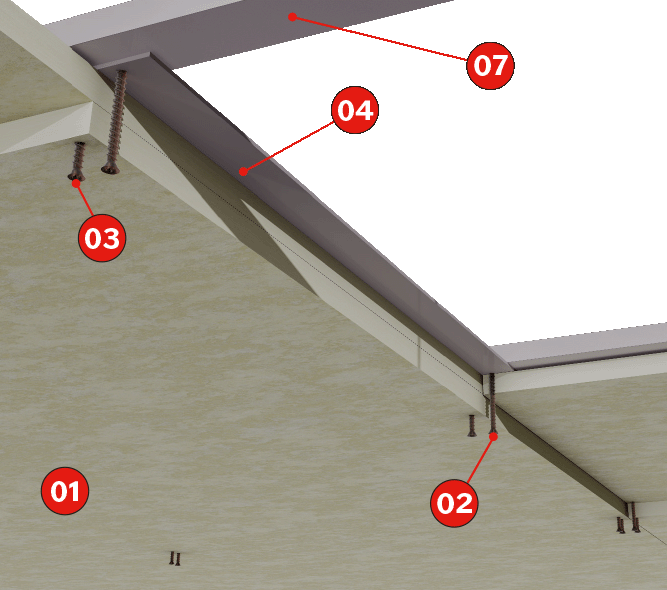 07

04

03

01

02