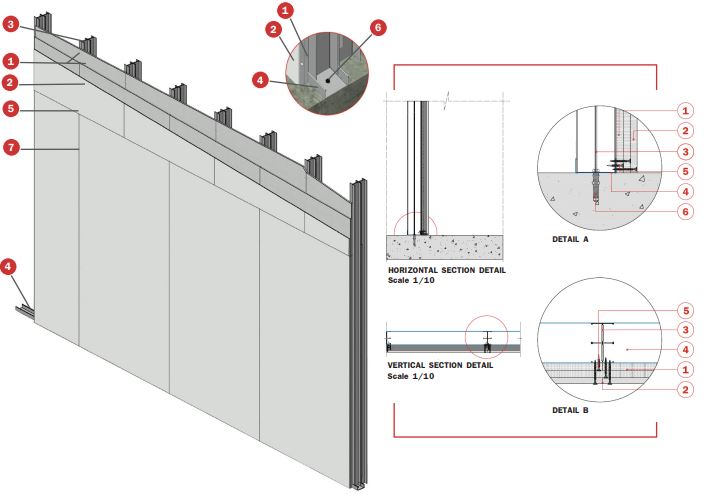 3
1
2
5
7
4

1
2
6
4

HORIZONTAL SECTION DETAIL
Scale 1/10

1
2
3
5
4
6
DETAIL A

VERTICAL SECTION DETAIL
Scale 1/10

5
3
4
1
2
DETAIL B