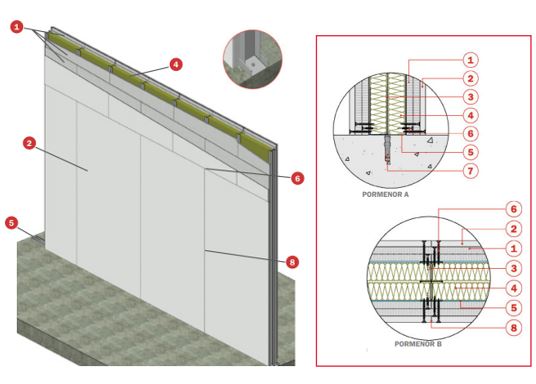 1
4
2
6
5
8
1
2
3
4
6
5
7
PORMENOR A
6
2
1
3
4
5
8
PORMENOR B