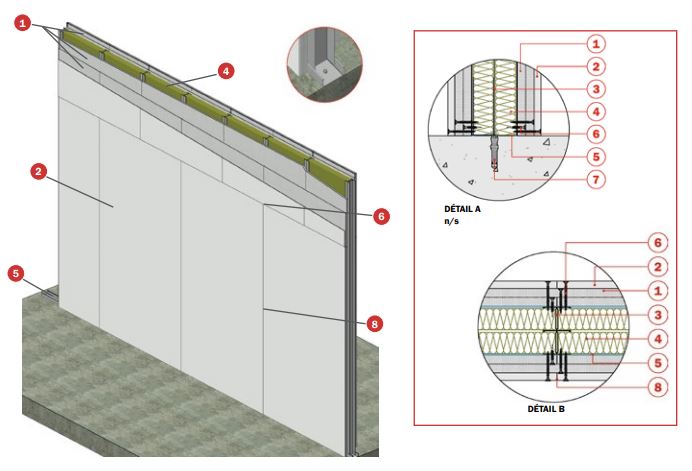 1
4
2
6
5
8

1
2
3
4
6
5
7
DÉTAIL A
n/s

6
2
1
3
4
5
8
DÉTAIL B