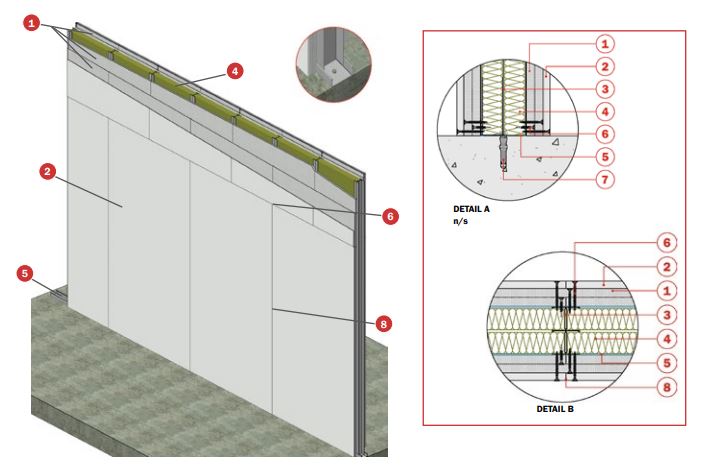 1
4
2
6
5
8
1
2
3
4
6
5
7
DETAIL A
n/s
6
2
1
3
4
5
8
DETAIL B