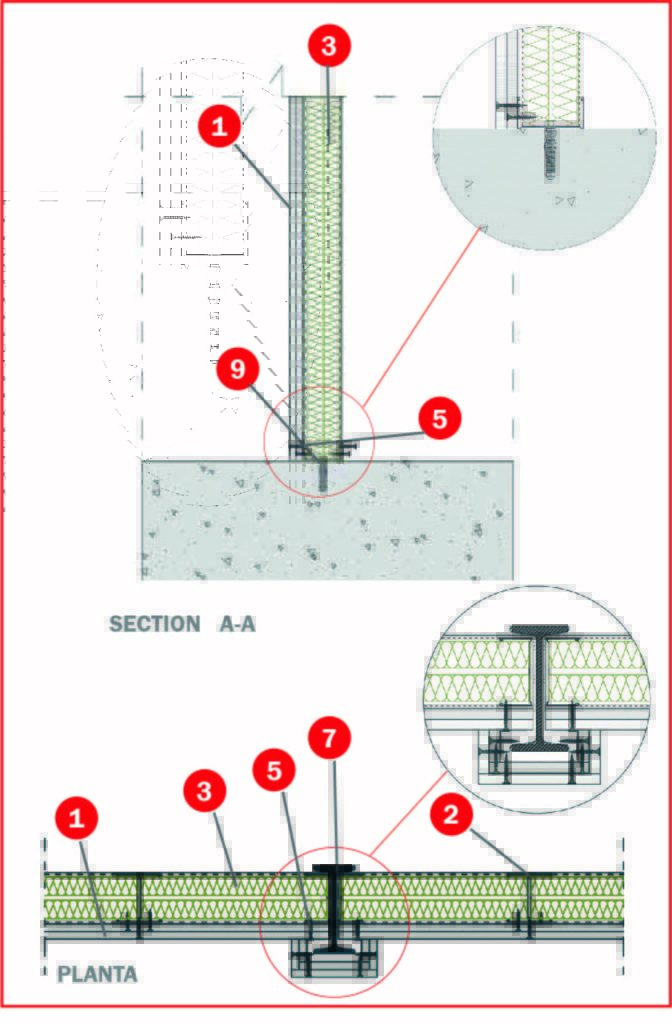 3
1
9
5
SECTION A-A
7
5
3
1
2
PLANTA