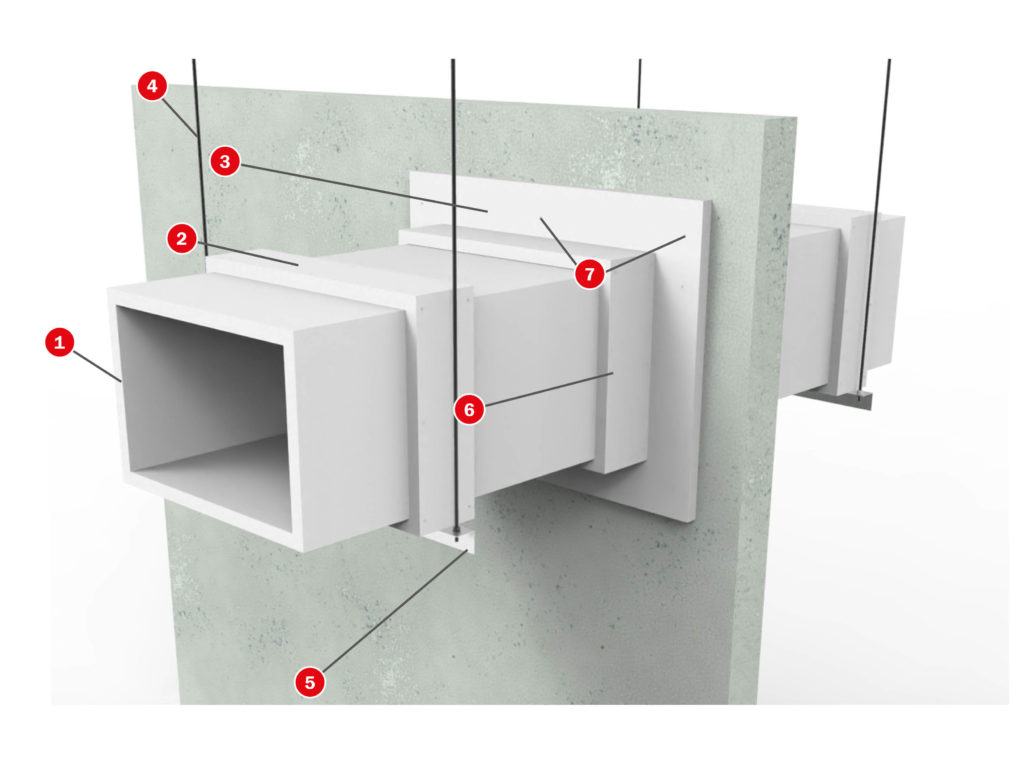 4
3
2
7
1
6
5