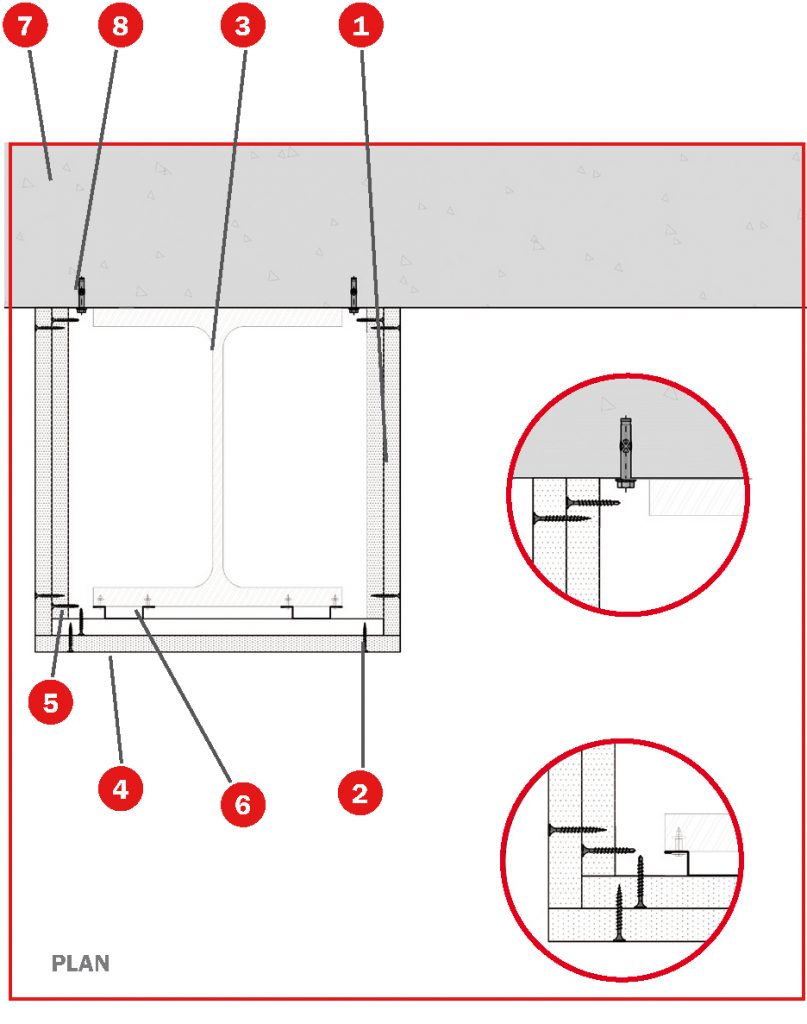 7
8
3
1
5
4
6
2
PLAN