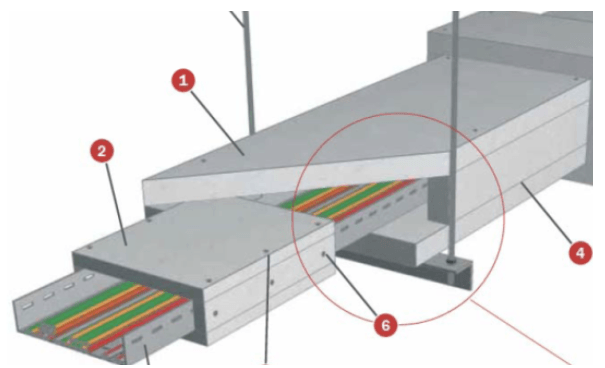 1
2
4
6