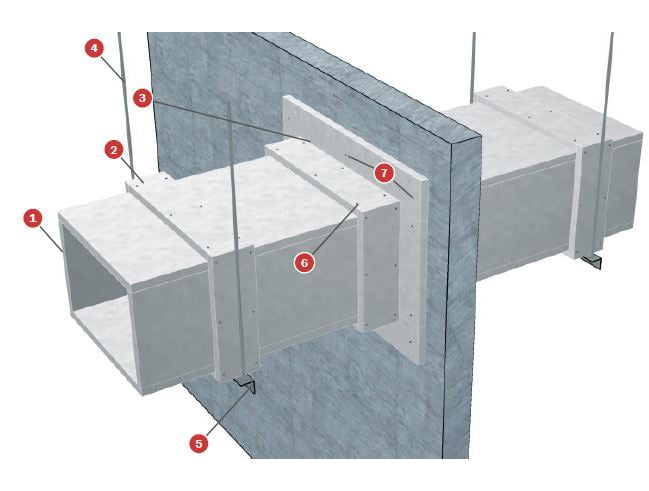 4
3
2
7
1
6
5