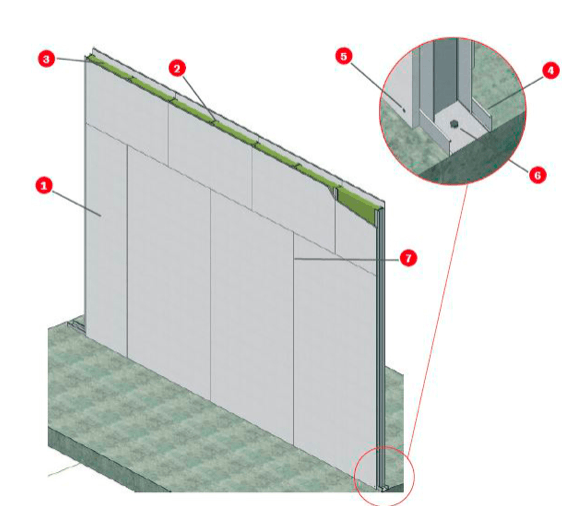 3
2
5
4
6
1
7